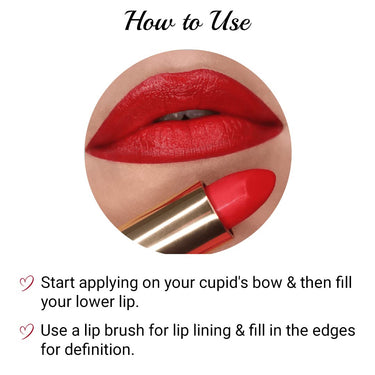 How to Use

Start applying on your cupid's bow & then fill your lower lip.

Use a lip brush for lip lining & fill in the edges for definition.